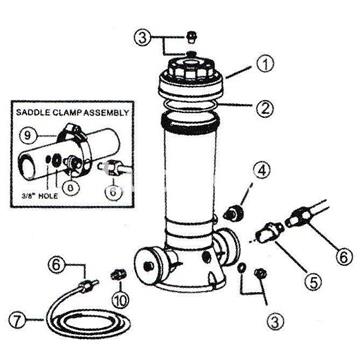 3
1
2
SADDLE CLAMP ASSEMBLY
9
3/8" HOLE
8
6
4
6
5
6
10
7
3