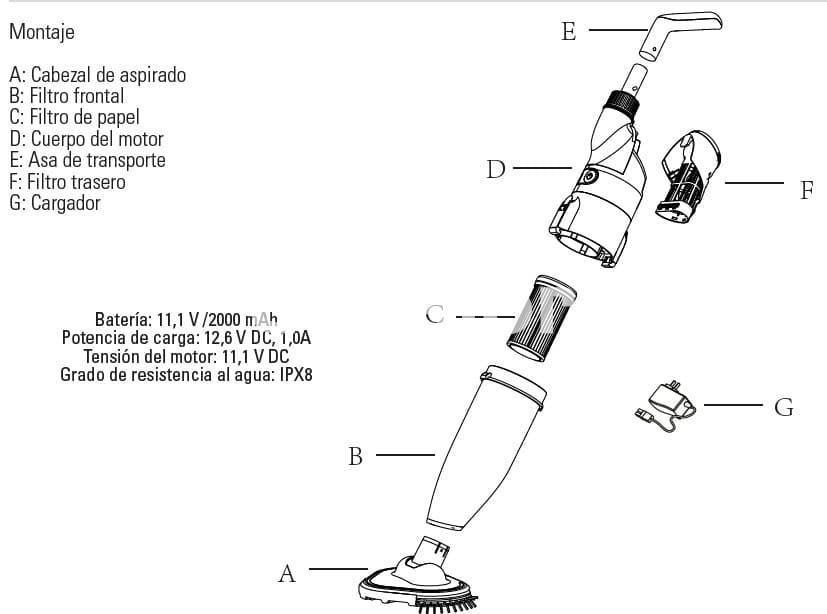 Montaje

A: Cabezal de aspirado
B: Filtro frontal
C: Filtro de papel
D: Cuerpo del motor
E: Asa de transporte
F: Filtro trasero
G: Cargador

Batería: 11,1 V /2000 mAh
Potencia de carga: 12,6 V DC, 1,0A
Tensión del motor: 11,1 V DC
Grado de resistencia al agua: IPX8

E
D
F
C
G
B
A